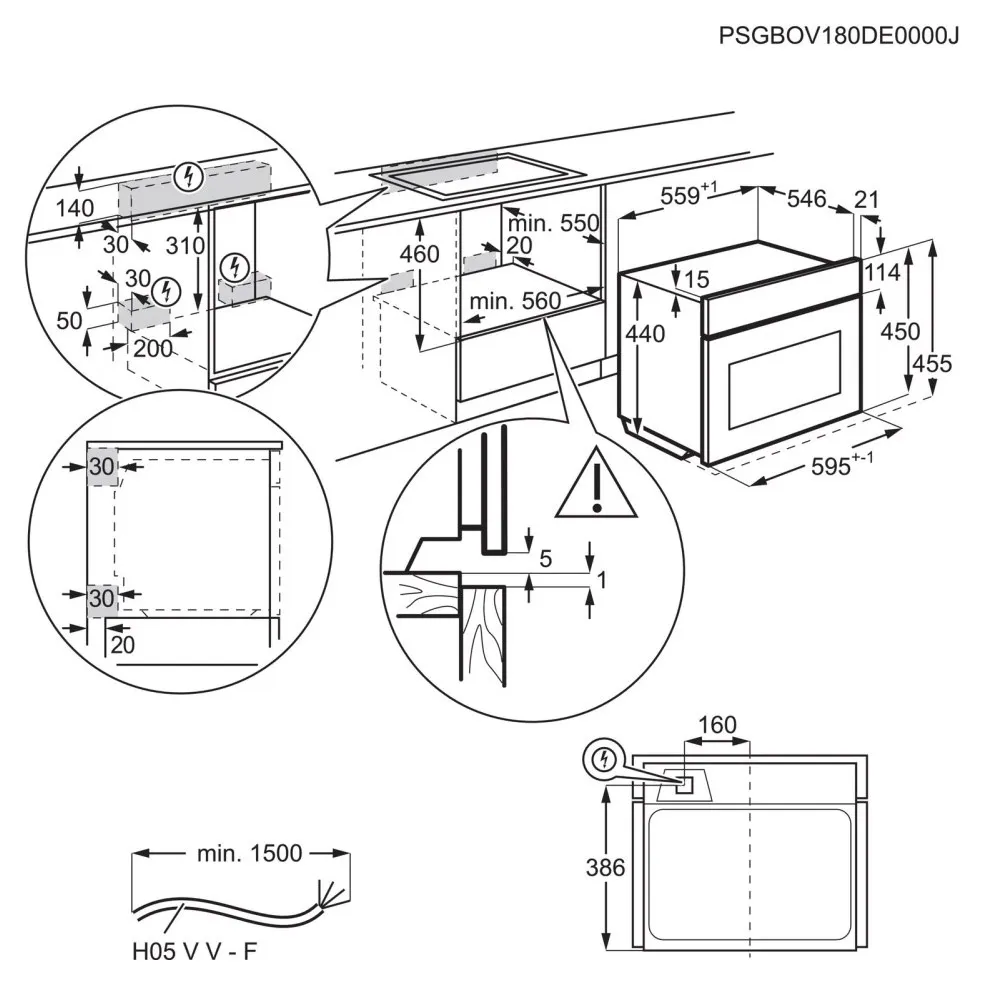 PSGBOV180DE0000J

140
30
310
30
50
200
460
min. 550
20
min. 560
$559^{+1}$
546
21
15
114
440
450
455
$595^{+-1}$
30
30
20
5
1
160
386
min. 1500
H05 V V - F