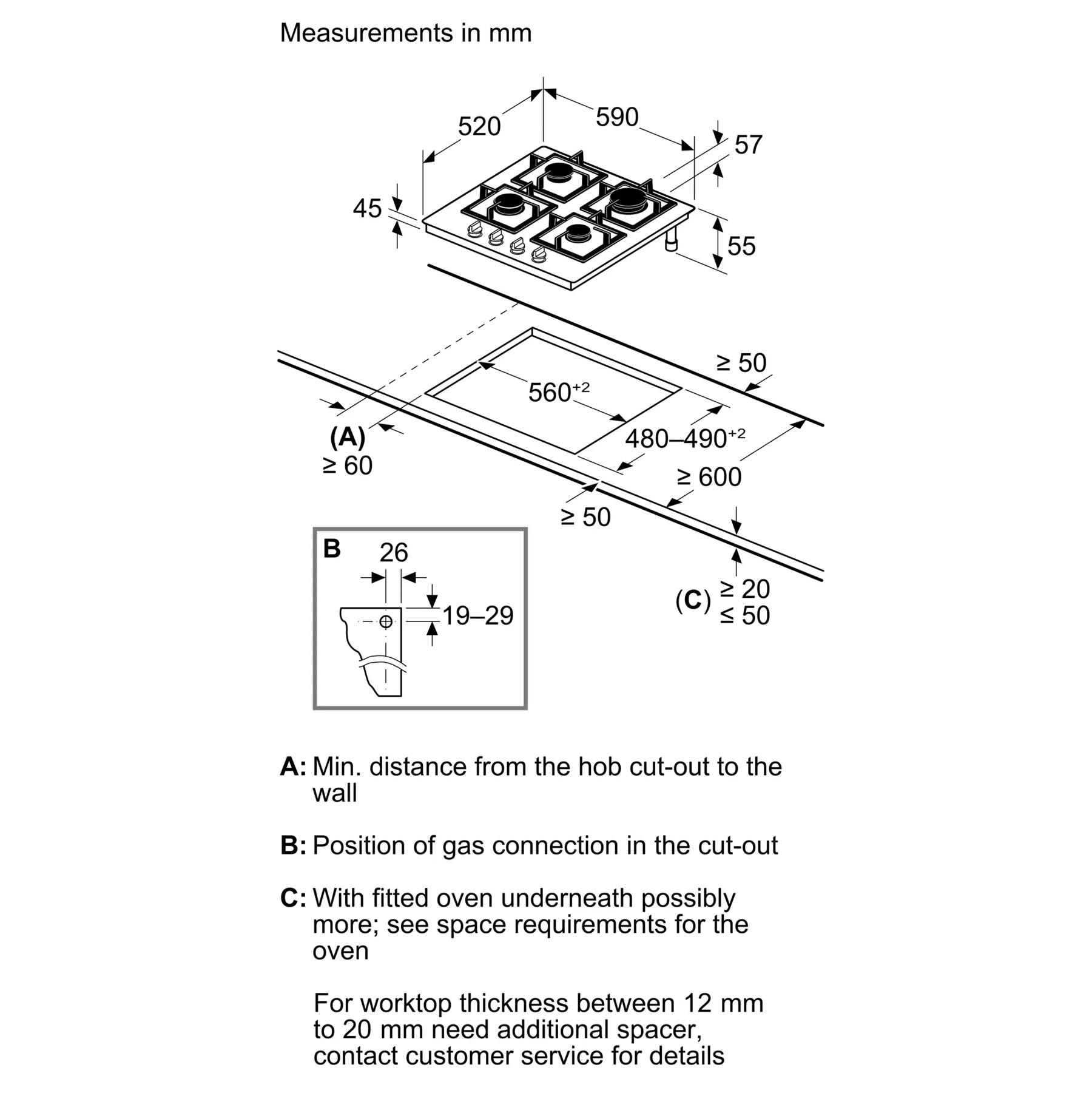 Measurements in mm

520

590

57

45

55

≥ 50

$560^{+2}$

$480–490^{+2}$

(A)
≥ 60

≥ 600

≥ 50

B

26

19–29

(C) ≥ 20
≤ 50

A: Min. distance from the hob cut-out to the wall

B: Position of gas connection in the cut-out

C: With fitted oven underneath possibly more; see space requirements for the oven

For worktop thickness between 12 mm to 20 mm need additional spacer, contact customer service for details