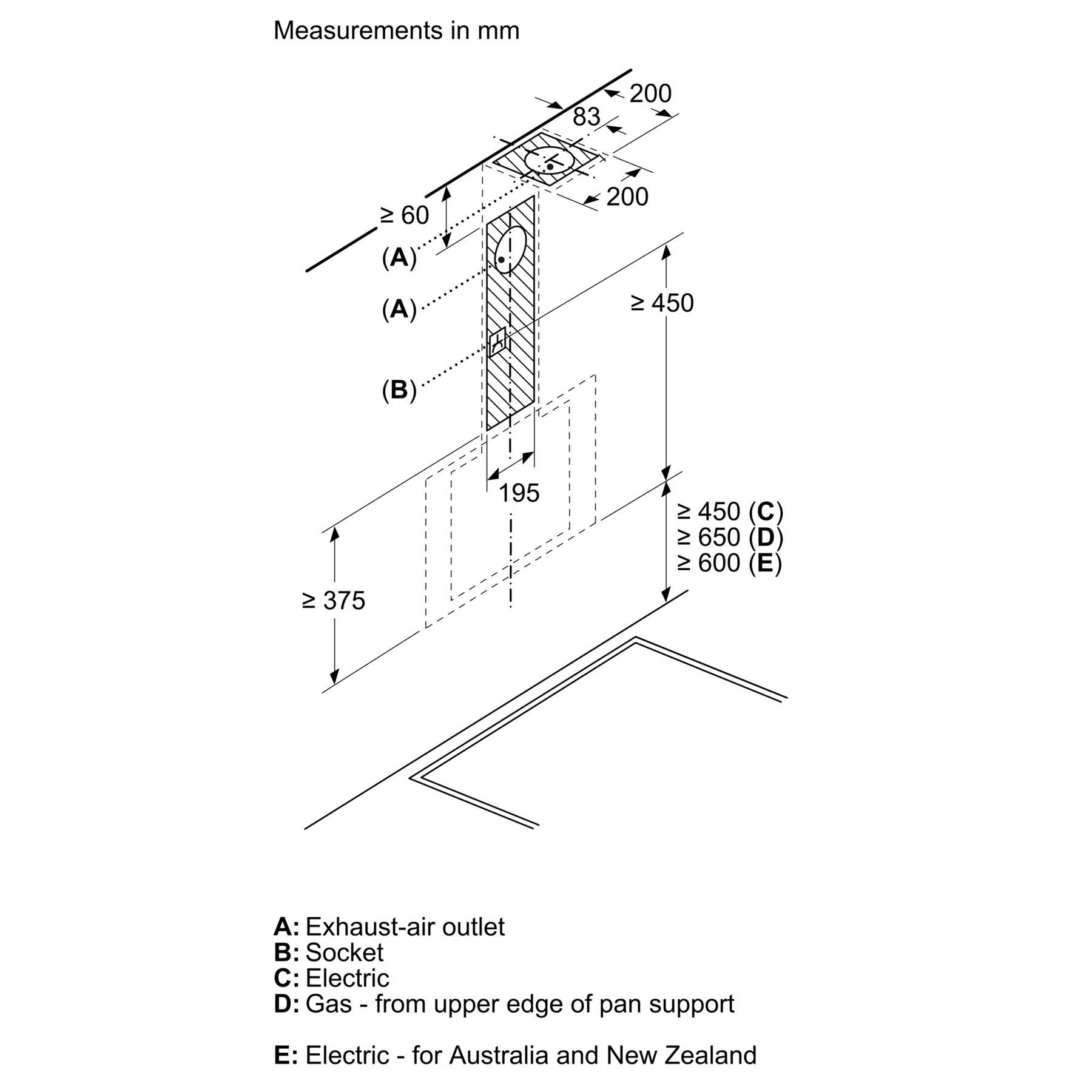 Measurements in mm

200

83

200

≥ 60

(A)

(A)

(B)

≥ 450

195

≥ 450 (C)
≥ 650 (D)
≥ 600 (E)

≥ 375

A: Exhaust-air outlet
B: Socket
C: Electric
D: Gas - from upper edge of pan support

E: Electric - for Australia and New Zealand