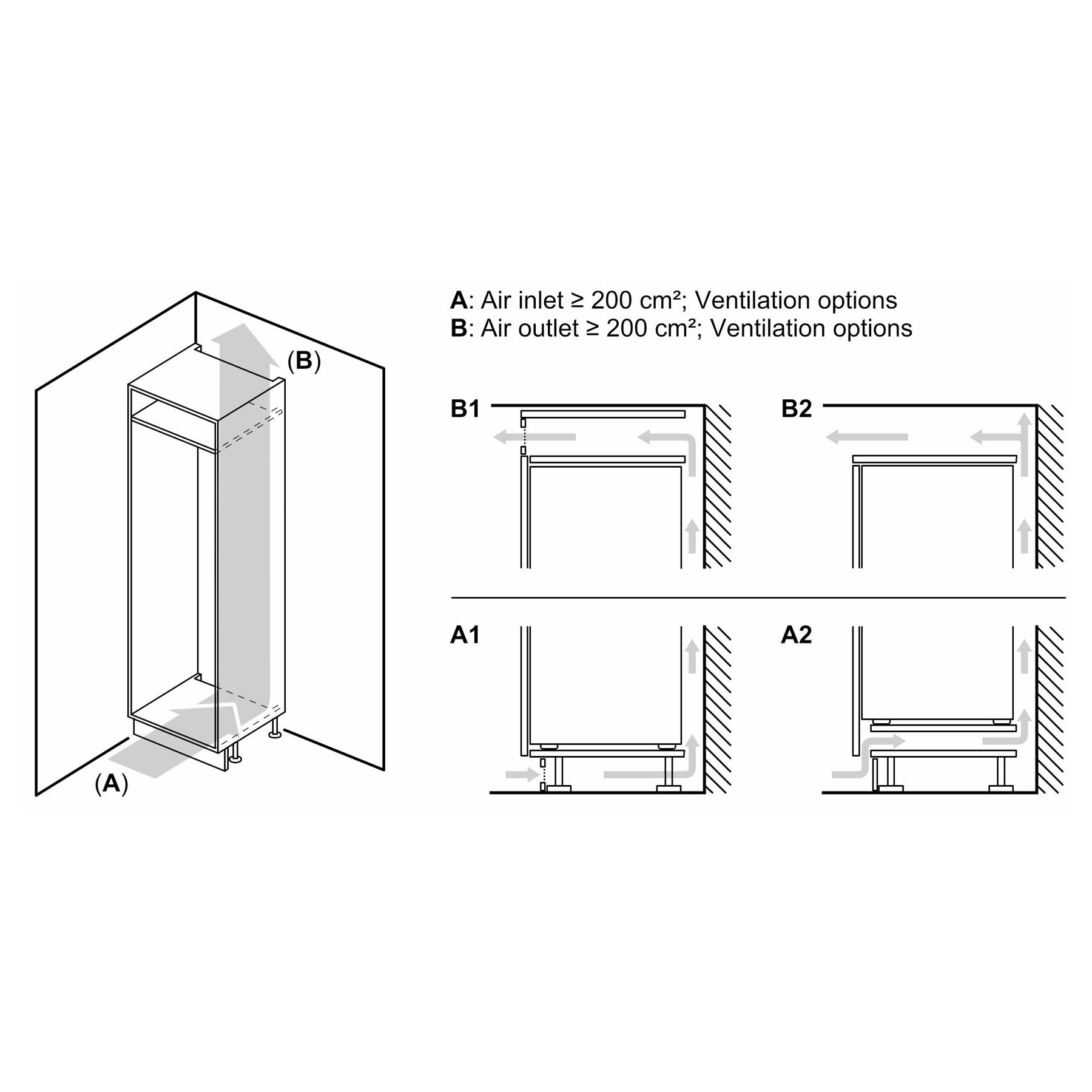 (B)

(A)

A: Air inlet ≥ 200 cm²; Ventilation options
B: Air outlet ≥ 200 cm²; Ventilation options

B1

B2

A1

A2