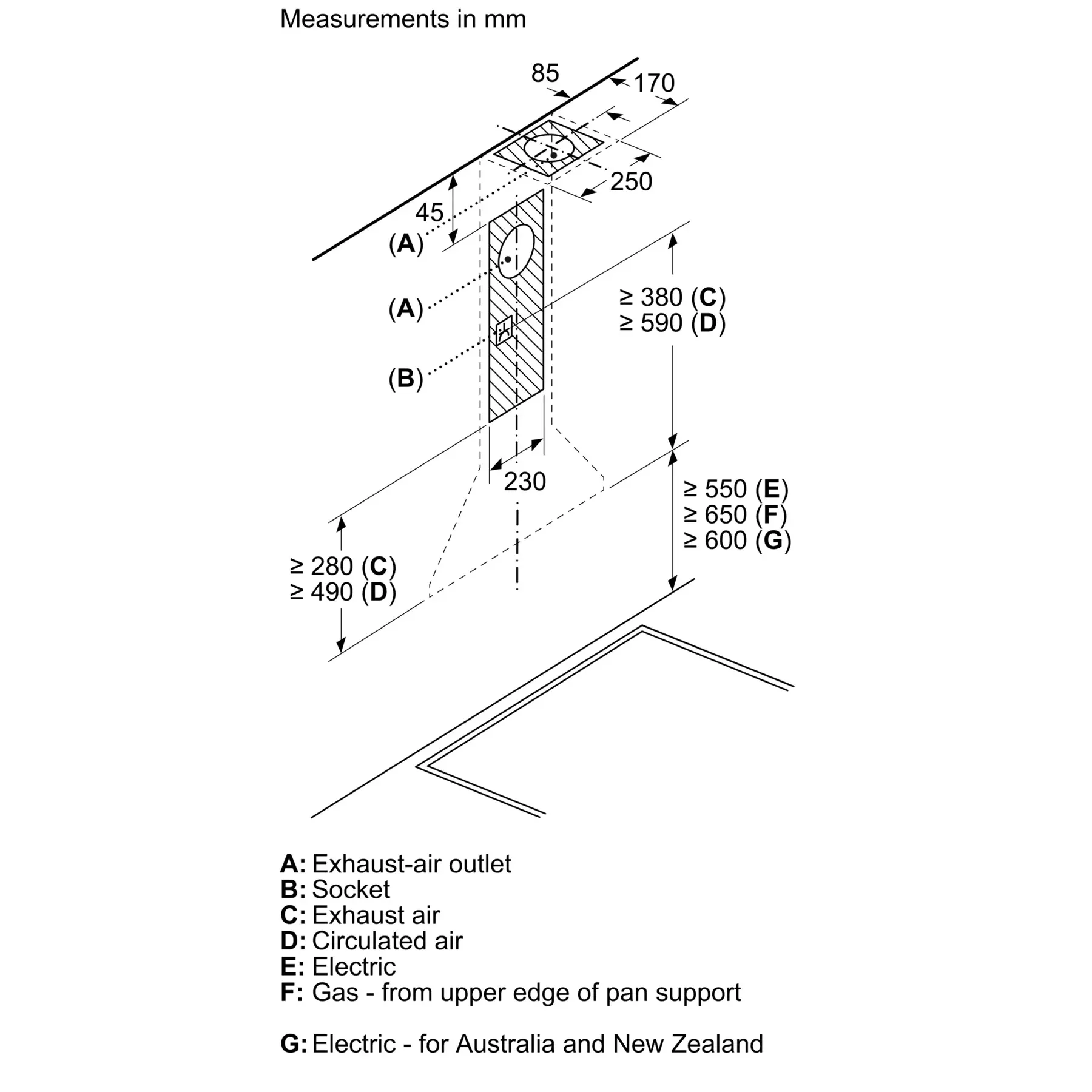 Measurements in mm

85

170

250

45

(A)

(A)

(B)

≥ 380 (C)
≥ 590 (D)

230

≥ 550 (E)
≥ 650 (F)
≥ 600 (G)

≥ 280 (C)
≥ 490 (D)

A: Exhaust-air outlet
B: Socket
C: Exhaust air
D: Circulated air
E: Electric
F: Gas - from upper edge of pan support

G: Electric - for Australia and New Zealand