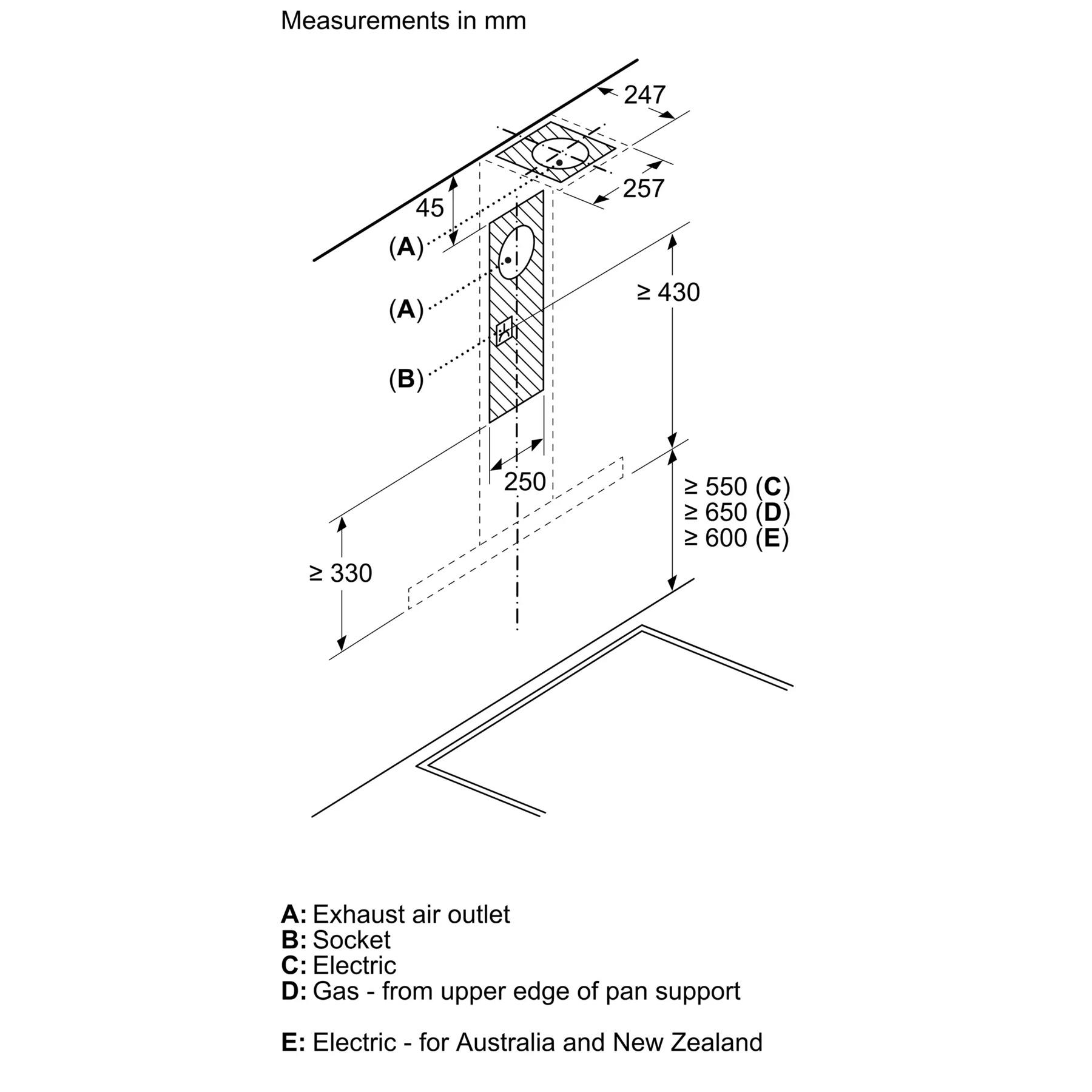 Measurements in mm

247

257

45

(A)

(A)

(B)

≥ 430

250

≥ 550 (C)
≥ 650 (D)
≥ 600 (E)

≥ 330

A: Exhaust air outlet
B: Socket
C: Electric
D: Gas - from upper edge of pan support

E: Electric - for Australia and New Zealand