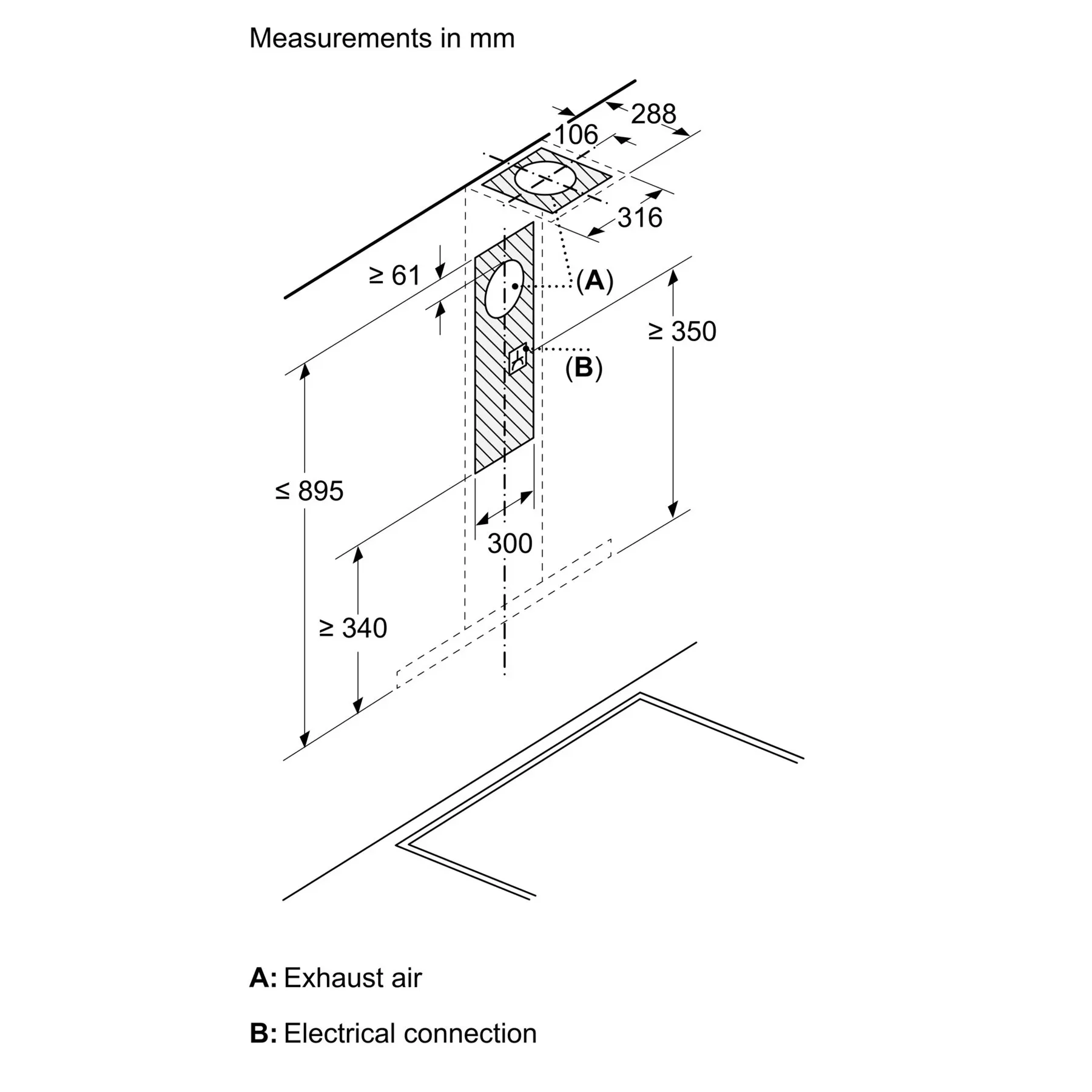 Measurements in mm

288

106

316

≥ 61

(A)

≥ 350

(B)

≤ 895

300

≥ 340

A: Exhaust air

B: Electrical connection