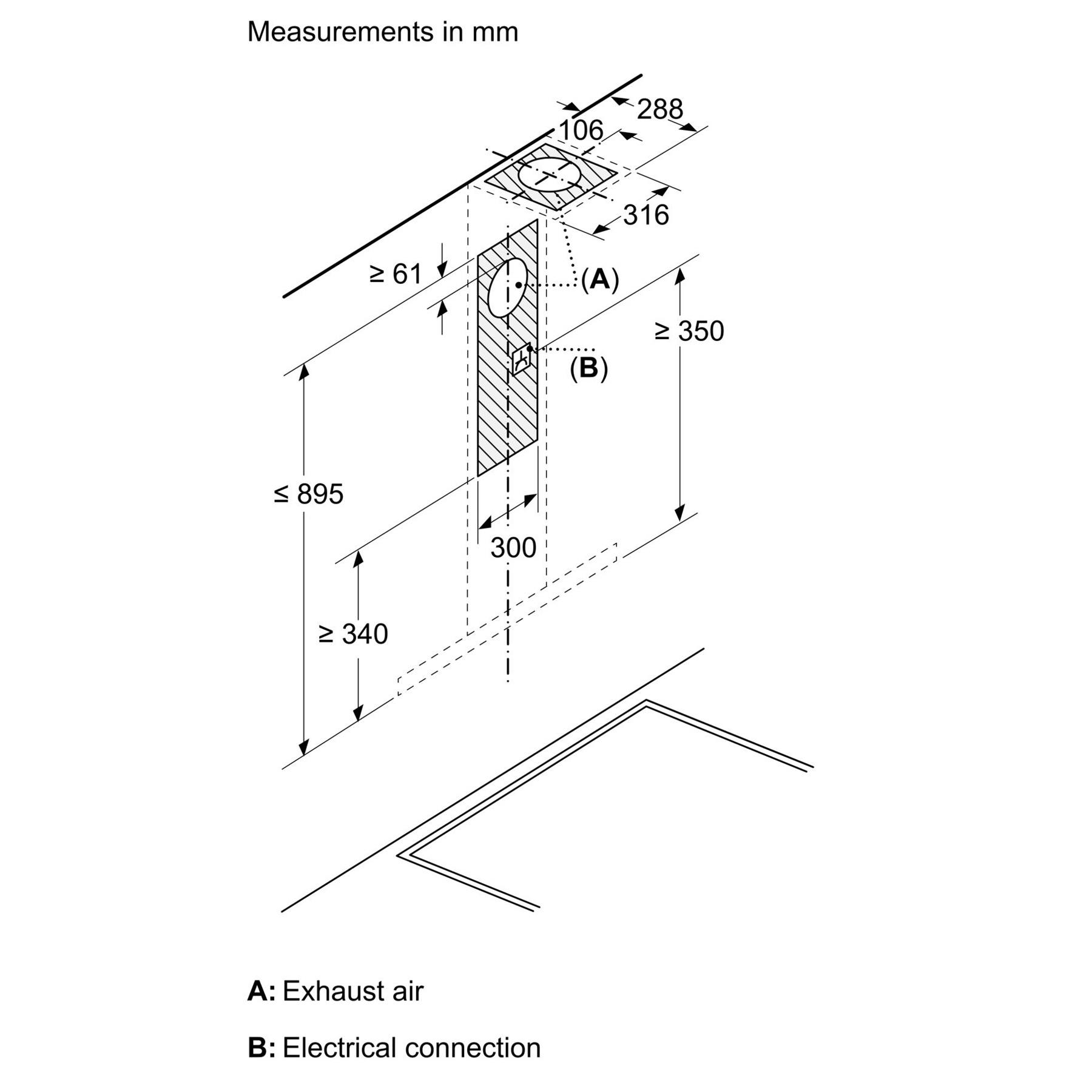 Measurements in mm

288

106

316

≥ 61

(A)

≥ 350

(B)

≤ 895

300

≥ 340

A: Exhaust air

B: Electrical connection