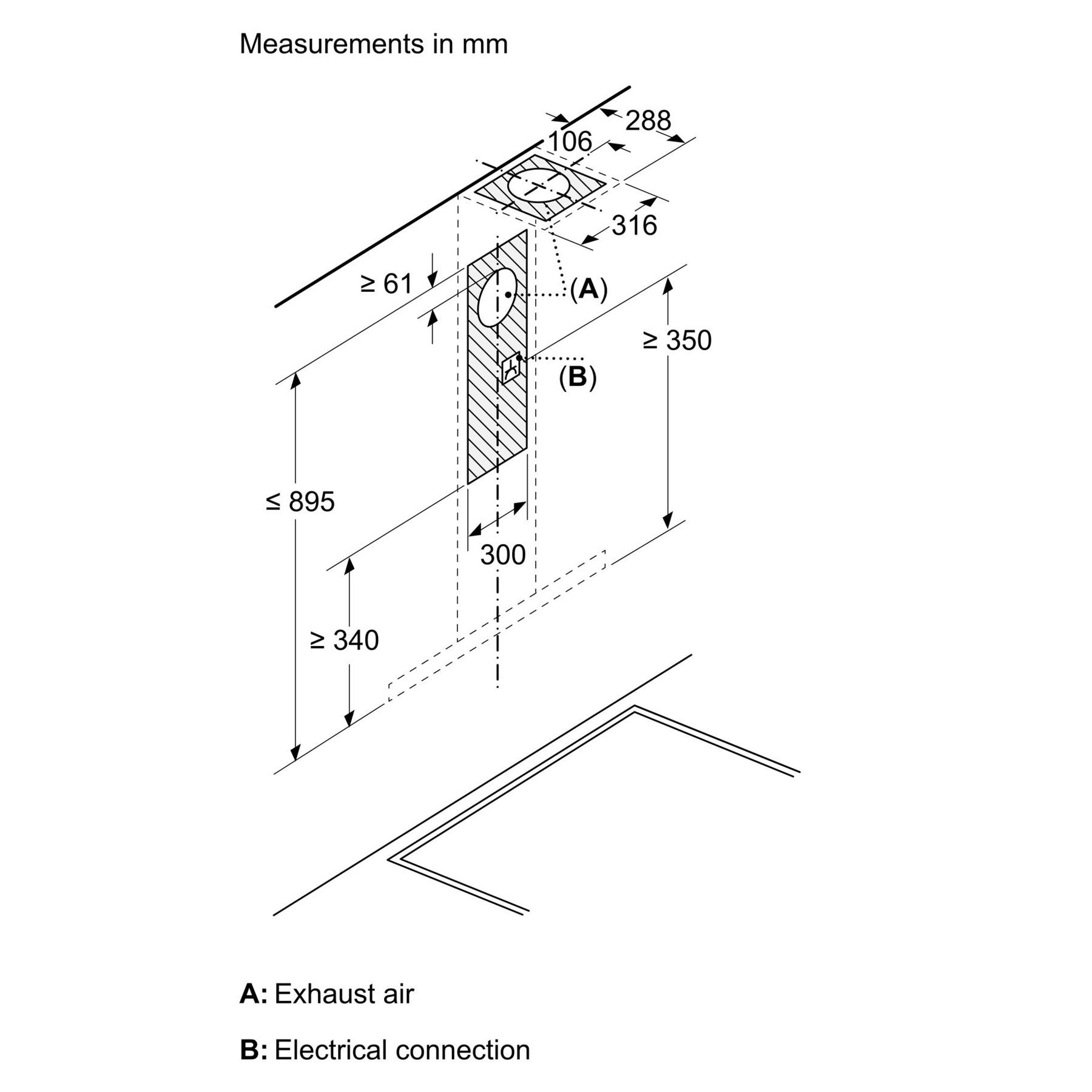 Measurements in mm

288

106

316

≥ 61

(A)

≥ 350

(B)

≤ 895

300

≥ 340

A: Exhaust air

B: Electrical connection