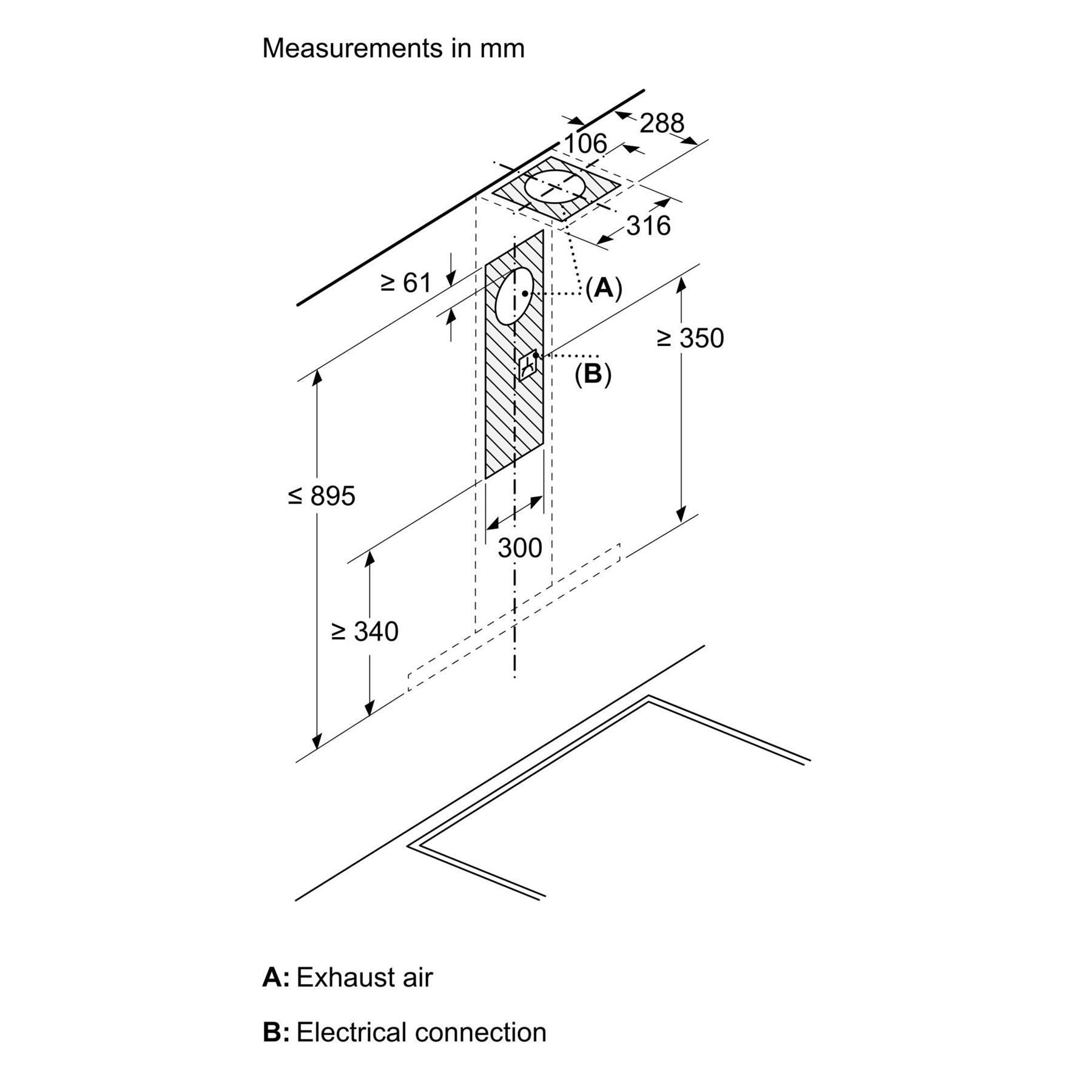 Measurements in mm

288
106
316
≥ 61
(A)
≥ 350
(B)
≤ 895
300
≥ 340

A: Exhaust air

B: Electrical connection