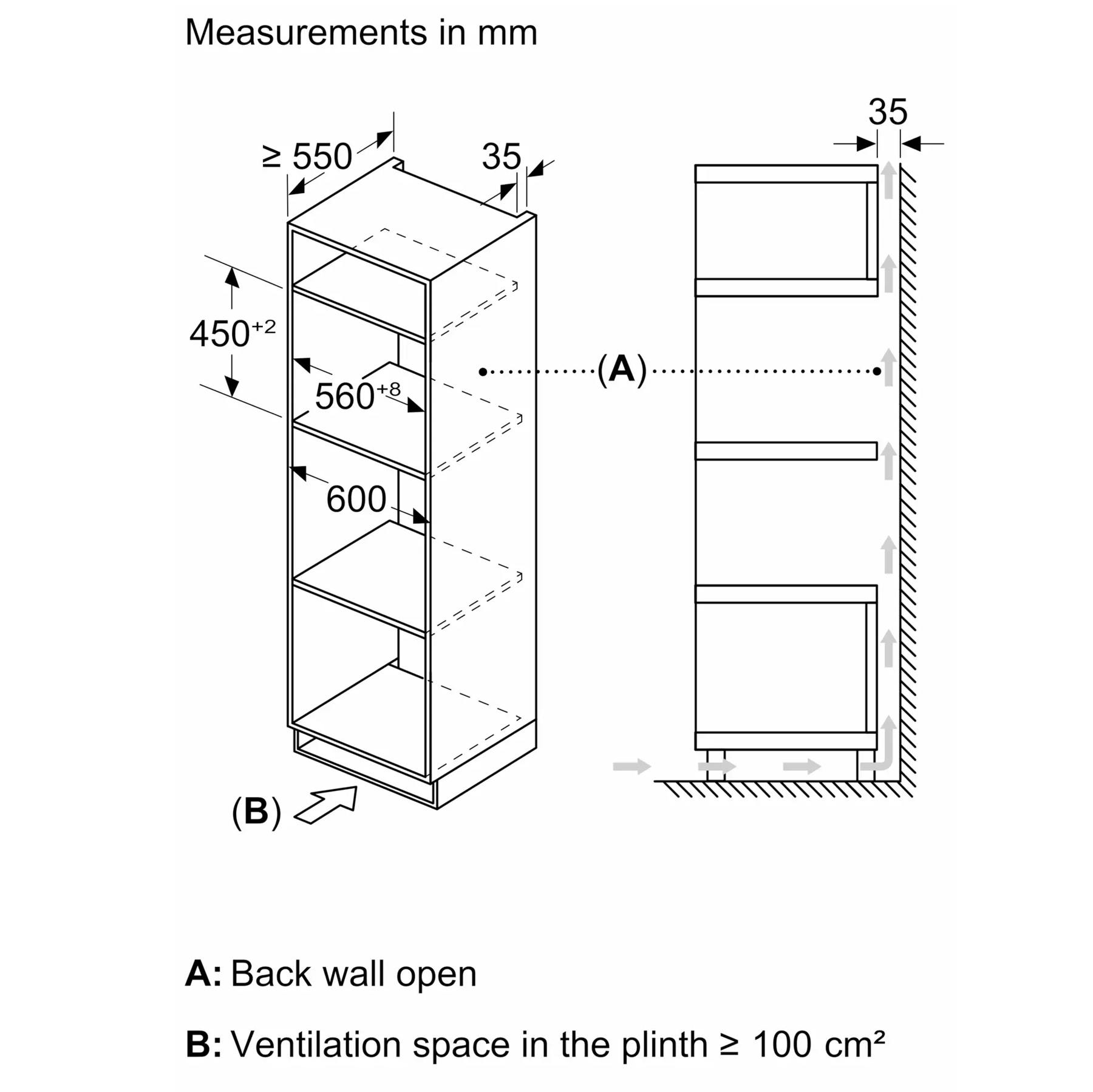 Measurements in mm

≥ 550

35

35

$450^{+2}$

$560^{+8}$

600

(A)

(B)

A: Back wall open

B: Ventilation space in the plinth ≥ 100 cm²